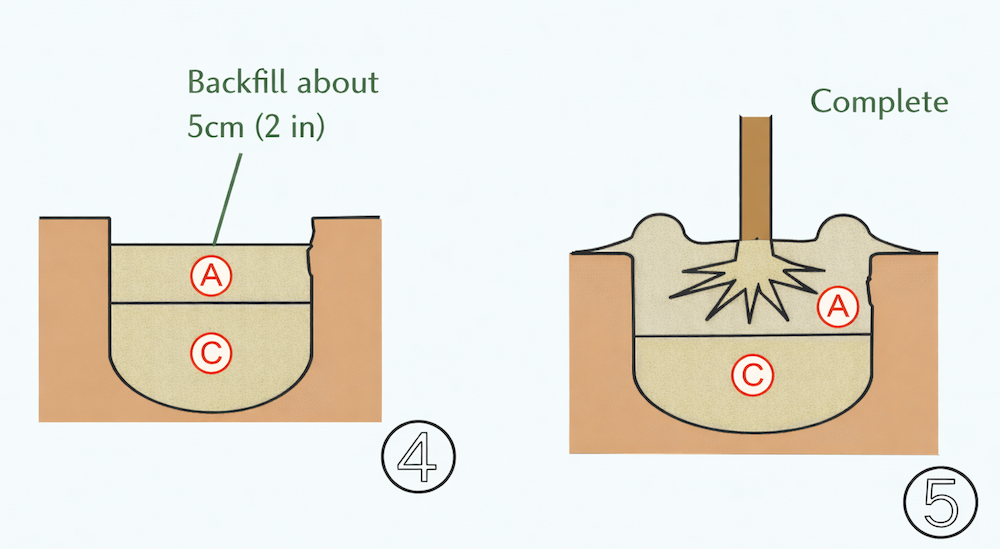 Backfill about 5cm (2 in)

A

C

4

Complete

A

C

5